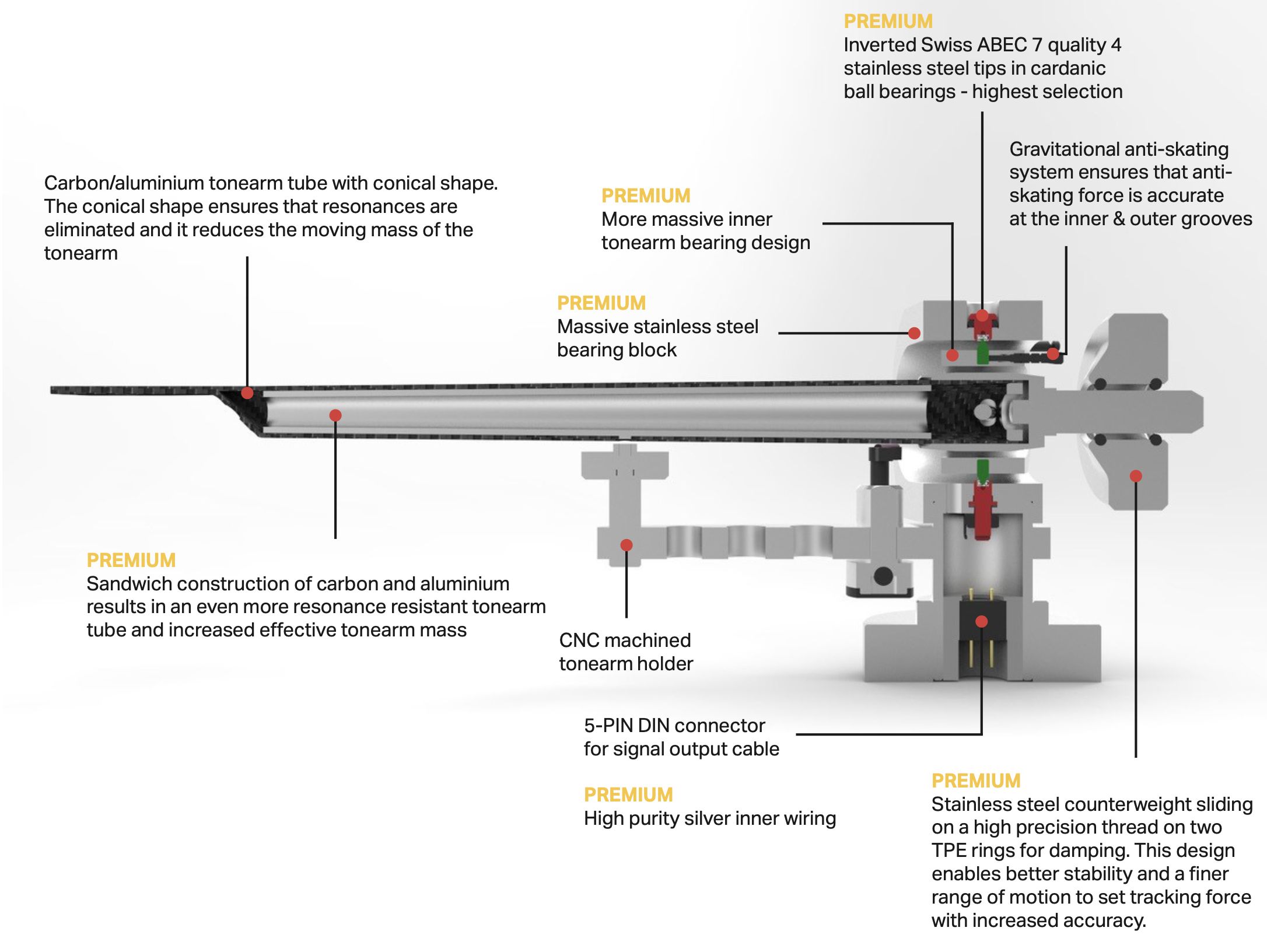 PREMIUM
Inverted Swiss ABEC 7 quality 4 stainless steel tips in cardanic ball bearings - highest selection

Gravitational anti-skating system ensures that anti-skating force is accurate at the inner & outer grooves

Carbon/aluminium tonearm tube with conical shape. The conical shape ensures that resonances are eliminated and it reduces the moving mass of the tonearm

PREMIUM
More massive inner tonearm bearing design

PREMIUM
Massive stainless steel bearing block

PREMIUM
Sandwich construction of carbon and aluminium results in an even more resonance resistant tonearm tube and increased effective tonearm mass

CNC machined tonearm holder

5-PIN DIN connector for signal output cable

PREMIUM
High purity silver inner wiring

PREMIUM
Stainless steel counterweight sliding on a high precision thread on two TPE rings for damping. This design enables better stability and a finer range of motion to set tracking force with increased accuracy.