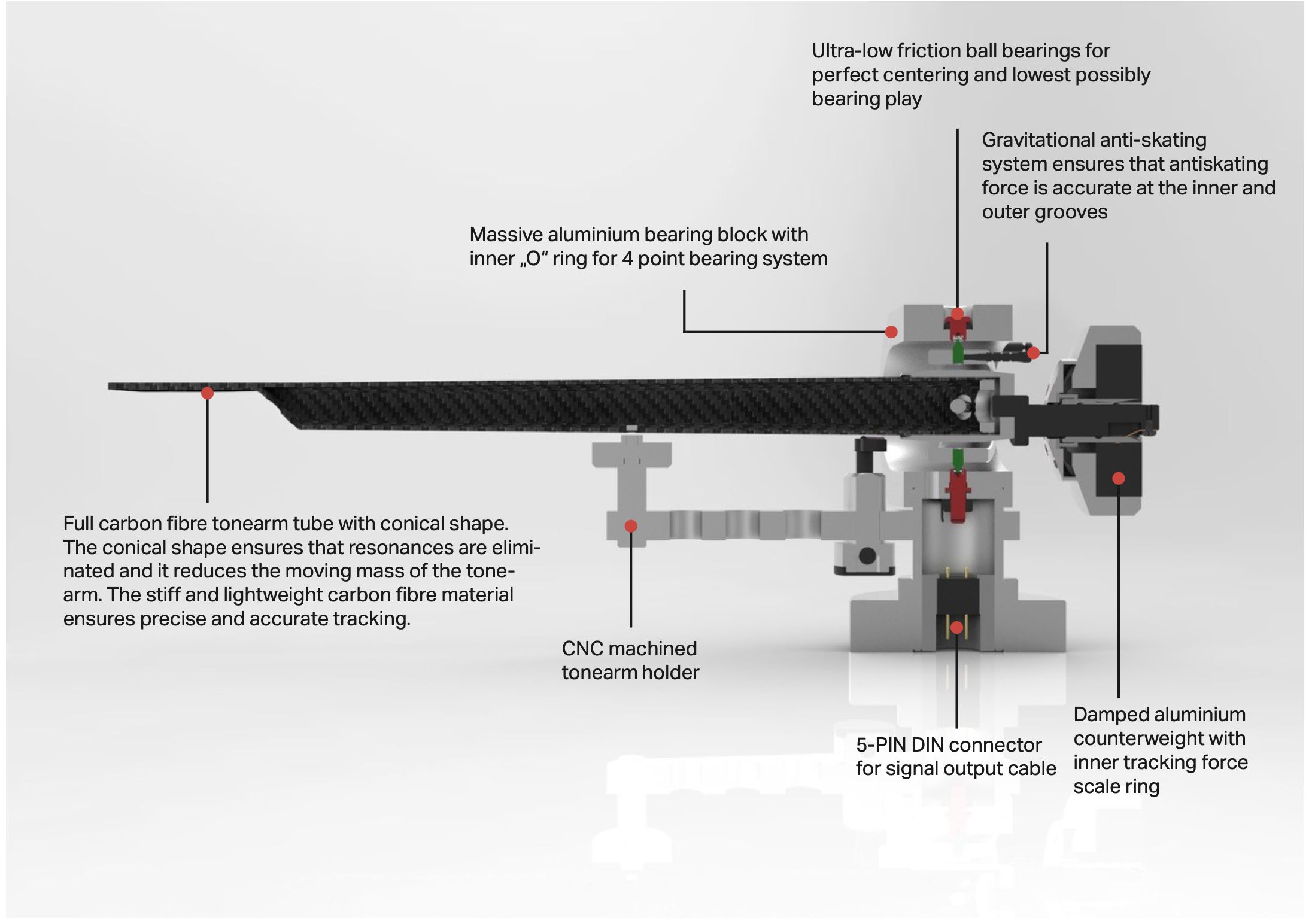 Ultra-low friction ball bearings for perfect centering and lowest possibly bearing play

Gravitational anti-skating system ensures that antiskating force is accurate at the inner and outer grooves

Massive aluminium bearing block with inner „O“ ring for 4 point bearing system

Full carbon fibre tonearm tube with conical shape. The conical shape ensures that resonances are eliminated and it reduces the moving mass of the tonearm. The stiff and lightweight carbon fibre material ensures precise and accurate tracking.

CNC machined tonearm holder

5-PIN DIN connector for signal output cable

Damped aluminium counterweight with inner tracking force scale ring